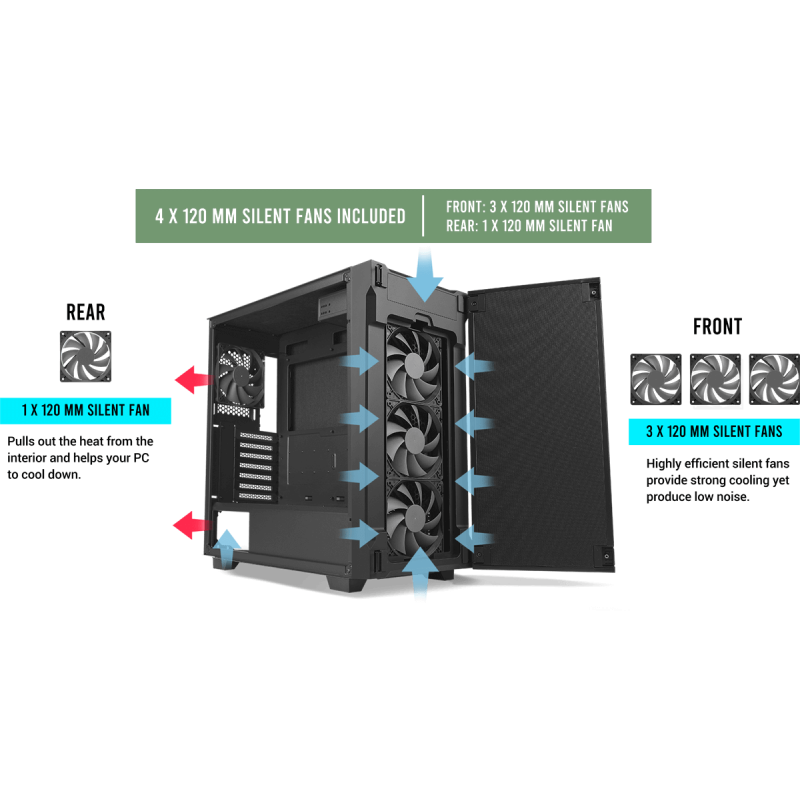 4 X 120 MM SILENT FANS INCLUDED

FRONT: 3 X 120 MM SILENT FANS
REAR: 1 X 120 MM SILENT FAN

REAR

1 X 120 MM SILENT FAN

Pulls out the heat from the interior and helps your PC to cool down.

FRONT

3 X 120 MM SILENT FANS

Highly efficient silent fans provide strong cooling yet produce low noise.